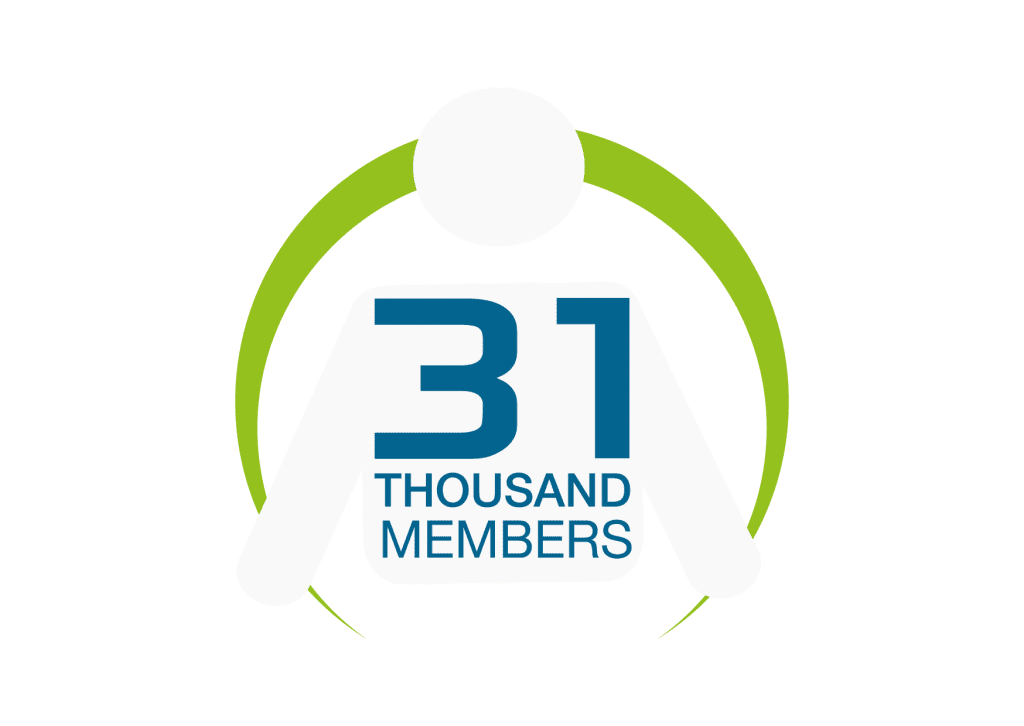 31
THOUSAND
MEMBERS