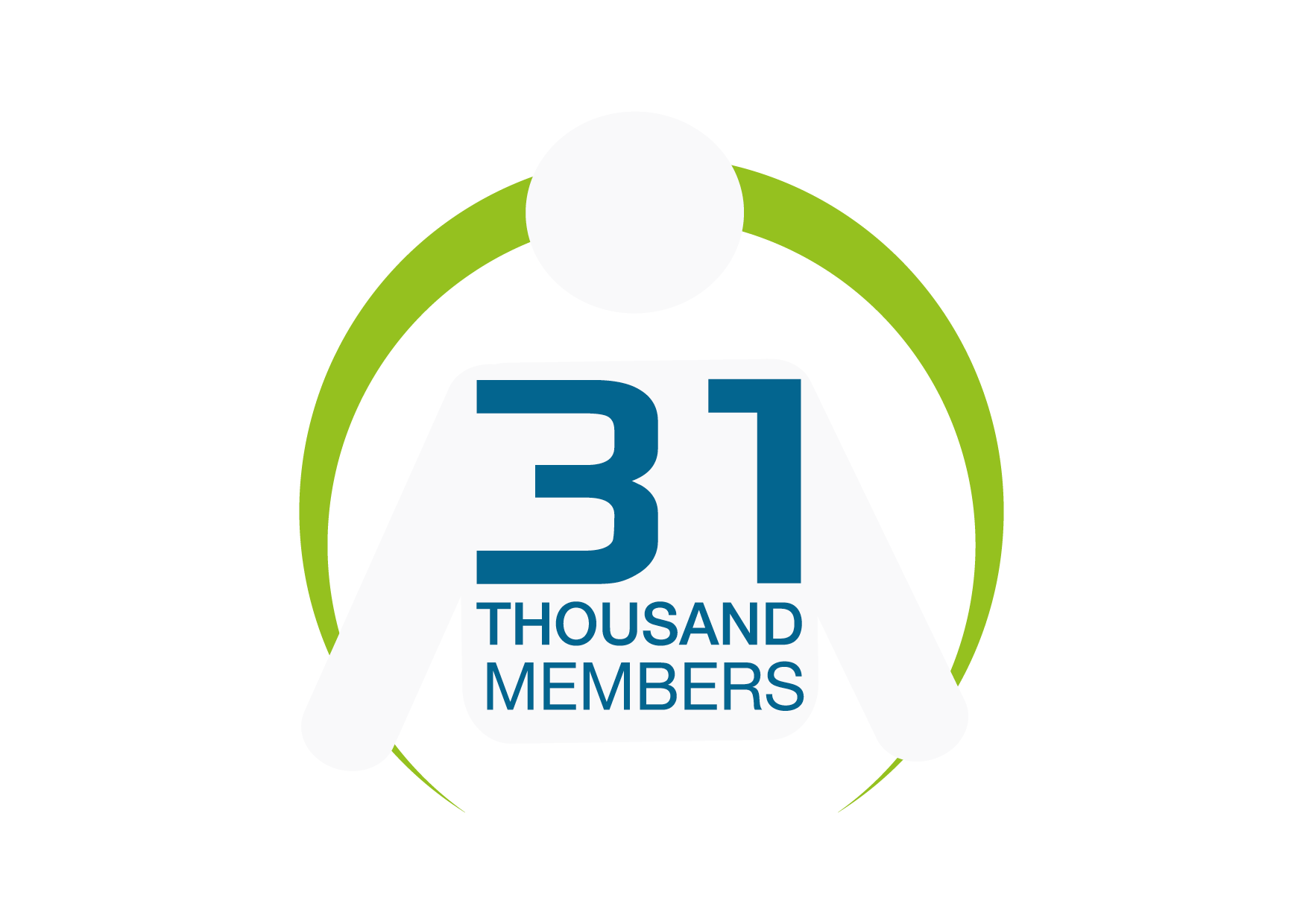 31
THOUSAND
MEMBERS