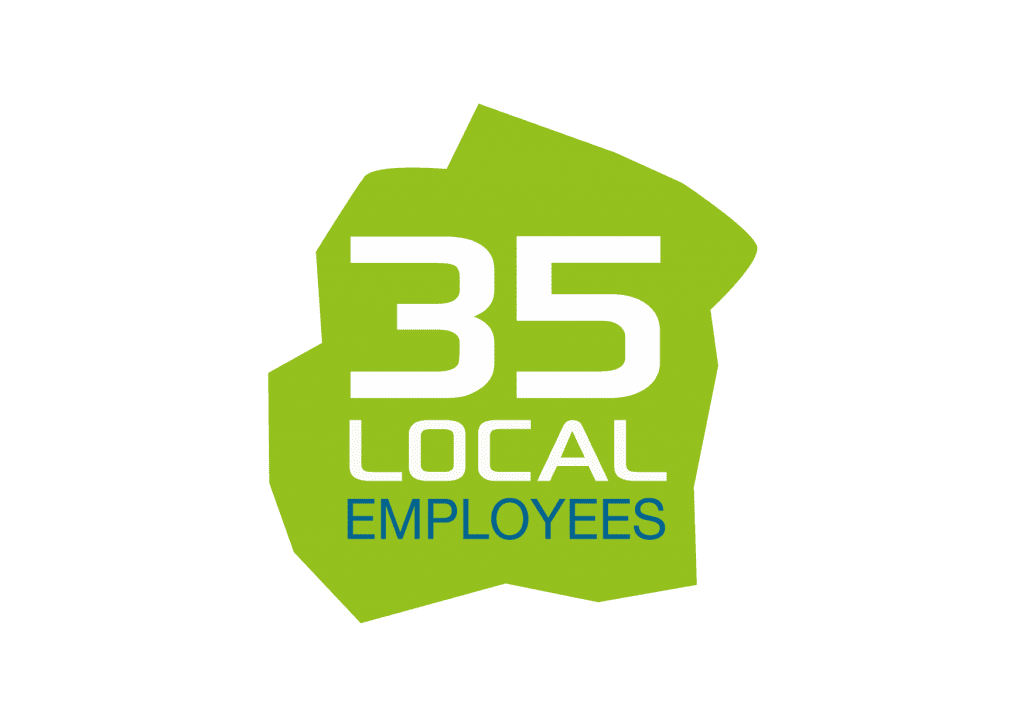 35
LOCAL
EMPLOYEES