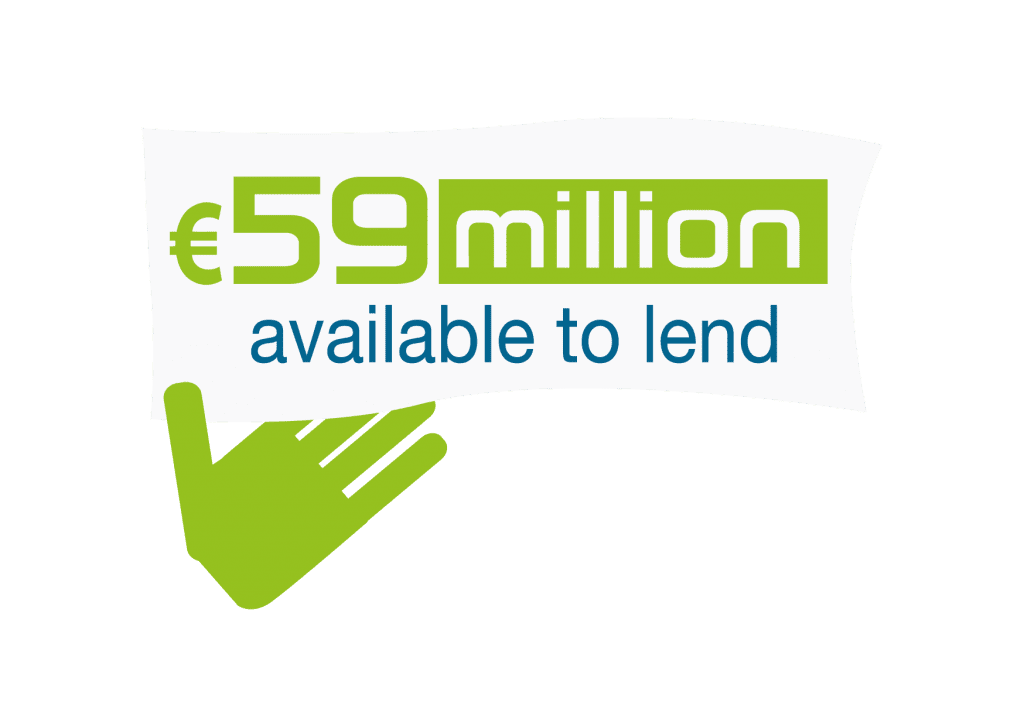 €59 million
available to lend