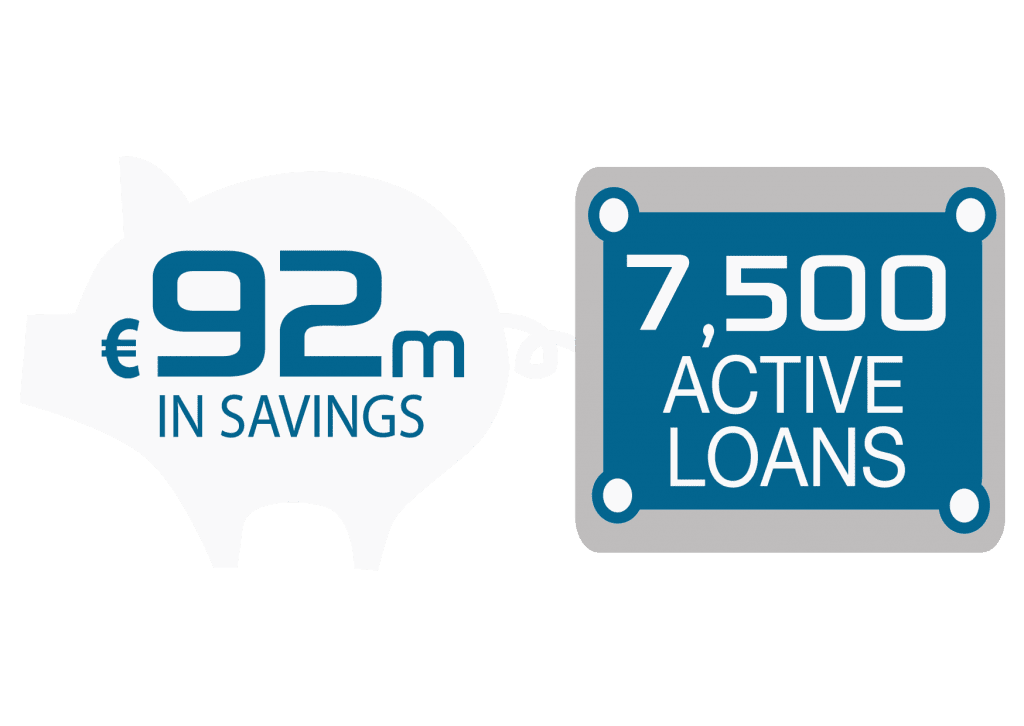 €92m
IN SAVINGS

7,500
ACTIVE
LOANS