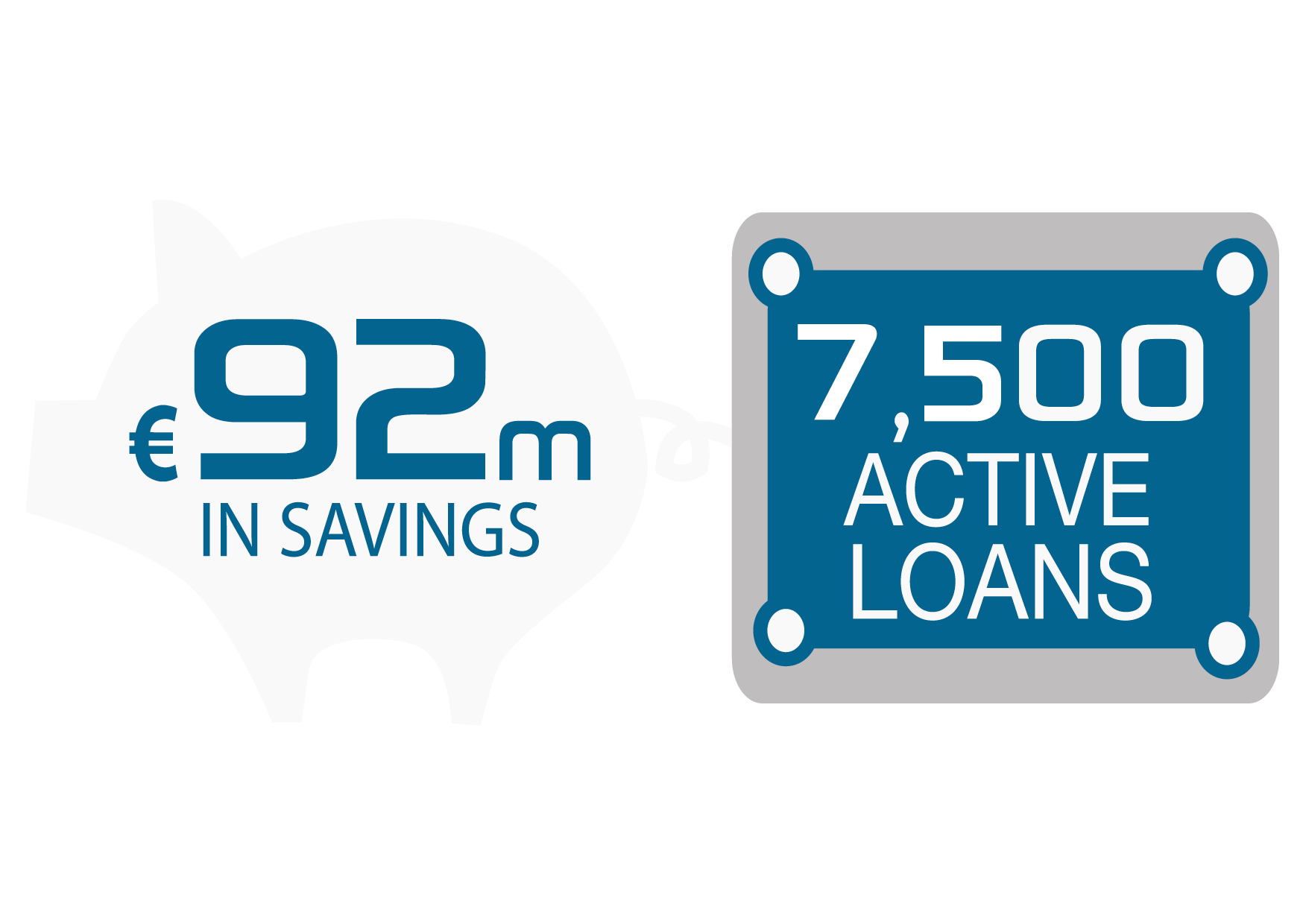 €92m
IN SAVINGS

7,500
ACTIVE
LOANS